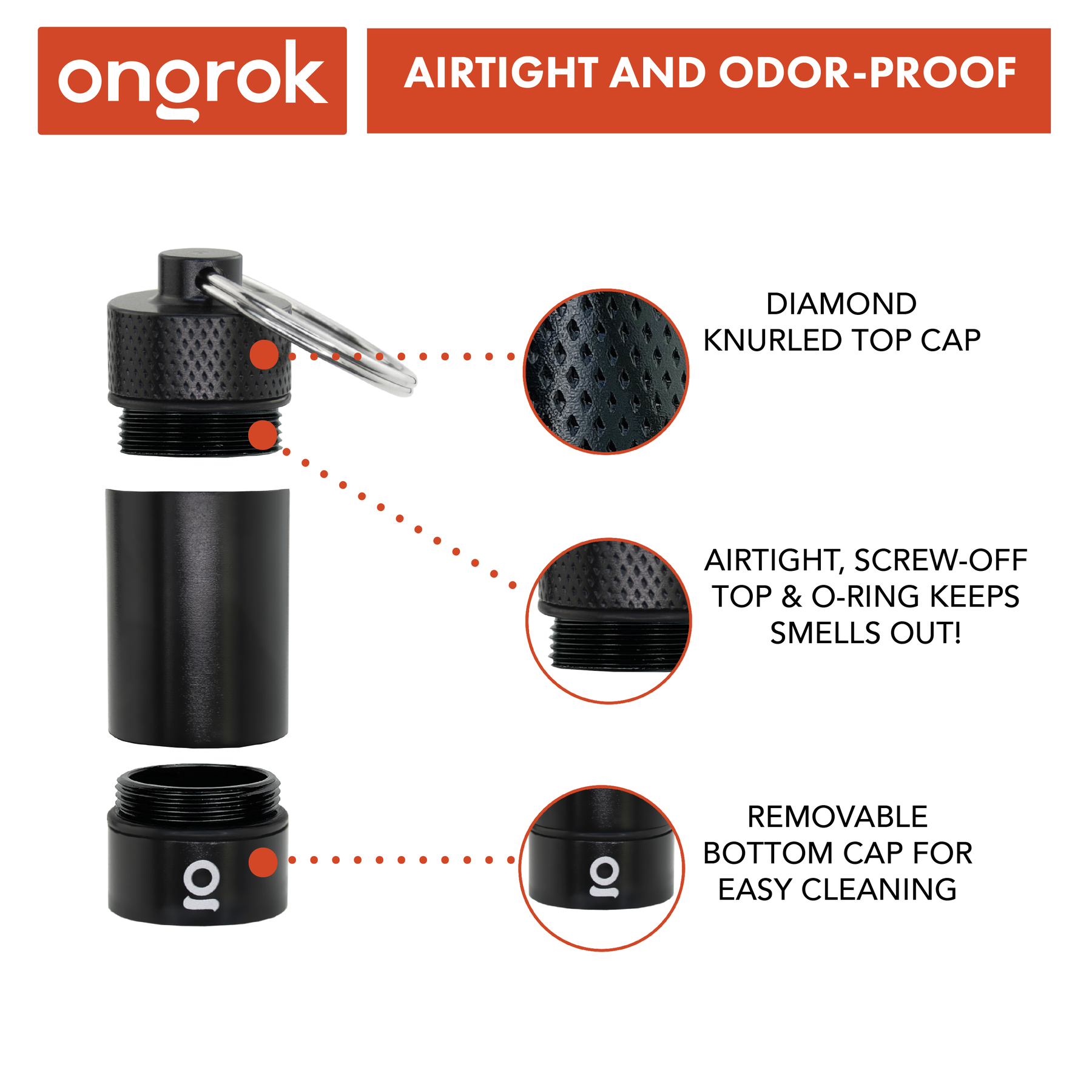 ongrok

AIRTIGHT AND ODOR-PROOF

DIAMOND KNURLED TOP CAP

AIRTIGHT, SCREW-OFF TOP & O-RING KEEPS SMELLS OUT!

REMOVABLE BOTTOM CAP FOR EASY CLEANING